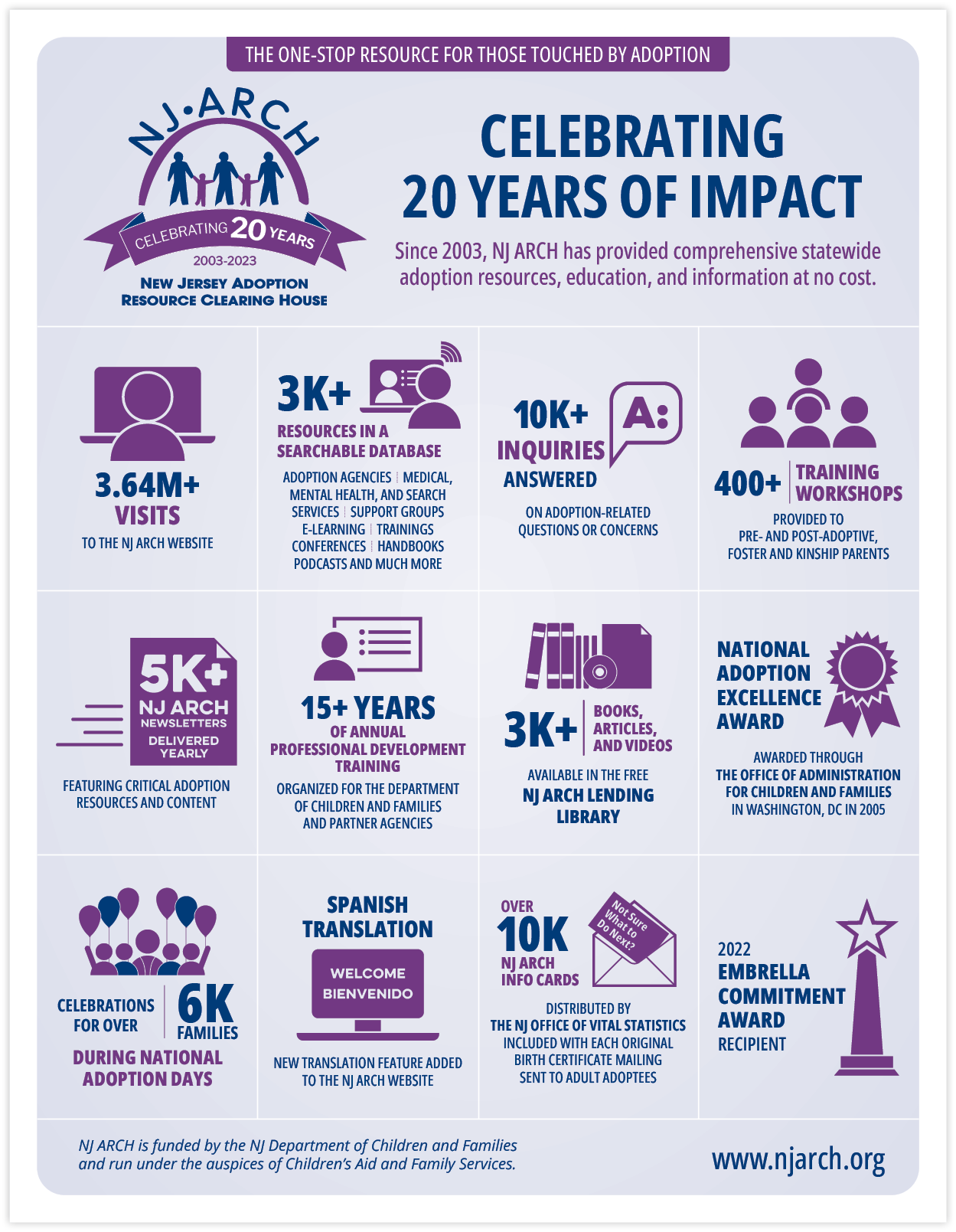 THE ONE-STOP RESOURCE FOR THOSE TOUCHED BY ADOPTION

NJ•ARCH

CELEBRATING 20 YEARS

2003-2023

NEW JERSEY ADOPTION RESOURCE CLEARING HOUSE

CELEBRATING 20 YEARS OF IMPACT

Since 2003, NJ ARCH has provided comprehensive statewide adoption resources, education, and information at no cost.

3.64M+ VISITS

TO THE NJ ARCH WEBSITE

3K+

RESOURCES IN A SEARCHABLE DATABASE

ADOPTION AGENCIES | MEDICAL, MENTAL HEALTH, AND SEARCH SERVICES | SUPPORT GROUPS E-LEARNING | TRAININGS CONFERENCES | HANDBOOKS PODCASTS AND MUCH MORE

10K+ INQUIRIES ANSWERED

A:

ON ADOPTION-RELATED QUESTIONS OR CONCERNS

400+ TRAINING WORKSHOPS

PROVIDED TO PRE- AND POST-ADOPTIVE, FOSTER AND KINSHIP PARENTS

5K+ NJ ARCH NEWSLETTERS DELIVERED YEARLY

FEATURING CRITICAL ADOPTION RESOURCES AND CONTENT

15+ YEARS OF ANNUAL PROFESSIONAL DEVELOPMENT TRAINING

ORGANIZED FOR THE DEPARTMENT OF CHILDREN AND FAMILIES AND PARTNER AGENCIES

3K+ BOOKS, ARTICLES, AND VIDEOS

AVAILABLE IN THE FREE NJ ARCH LENDING LIBRARY

NATIONAL ADOPTION EXCELLENCE AWARD

AWARDED THROUGH THE OFFICE OF ADMINISTRATION FOR CHILDREN AND FAMILIES IN WASHINGTON, DC IN 2005

CELEBRATIONS FOR OVER 6K FAMILIES

DURING NATIONAL ADOPTION DAYS

SPANISH TRANSLATION

WELCOME BIENVENIDO

NEW TRANSLATION FEATURE ADDED TO THE NJ ARCH WEBSITE

OVER 10K NJ ARCH INFO CARDS

Not Sure What to Do Next?

DISTRIBUTED BY THE NJ OFFICE OF VITAL STATISTICS INCLUDED WITH EACH ORIGINAL BIRTH CERTIFICATE MAILING SENT TO ADULT ADOPTEES

2022 EMBRELLA COMMITMENT AWARD RECIPIENT

NJ ARCH is funded by the NJ Department of Children and Families and run under the auspices of Children's Aid and Family Services.

www.njarch.org